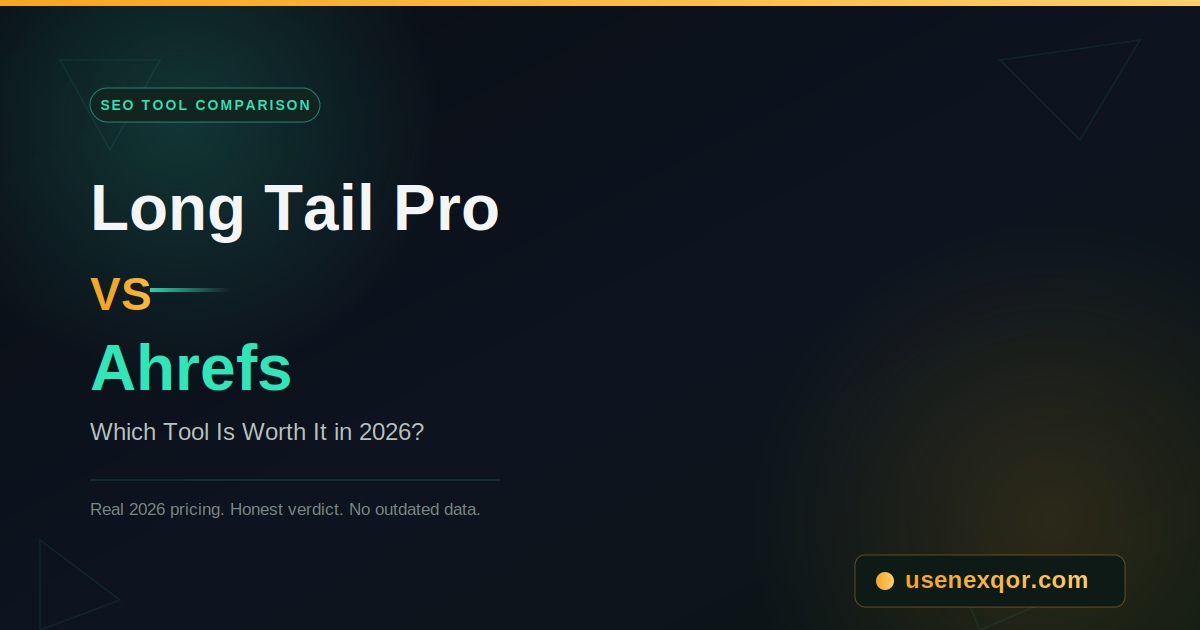 SEO TOOL COMPARISON

Long Tail Pro

VS

Ahrefs

Which Tool Is Worth It in 2026?

Real 2026 pricing. Honest verdict. No outdated data.

usenexqor.com